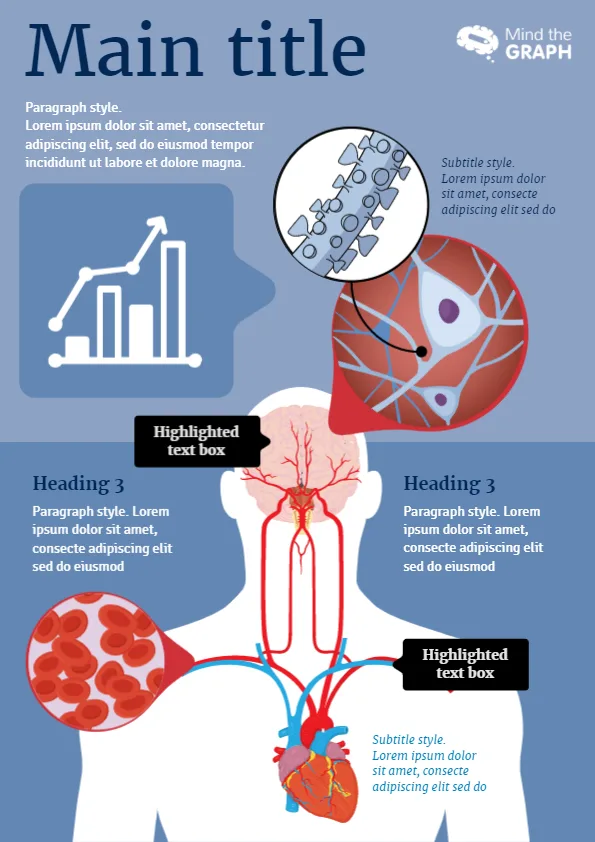 Main title

Mind the GRAPH

Paragraph style.
Lorem ipsum dolor sit amet, consectetur adipiscing elit, sed do eiusmod tempor incididunt ut labore et dolore magna.

Subtitle style.
Lorem ipsum dolor sit amet, consecte adipiscing elit sed do

Highlighted text box

Heading 3

Paragraph style. Lorem ipsum dolor sit amet, consecte adipiscing elit sed do eiusmod

Heading 3

Paragraph style. Lorem ipsum dolor sit amet, consecte adipiscing elit sed do eiusmod

Highlighted text box

Subtitle style.
Lorem ipsum dolor sit amet, consecte adipiscing elit sed do